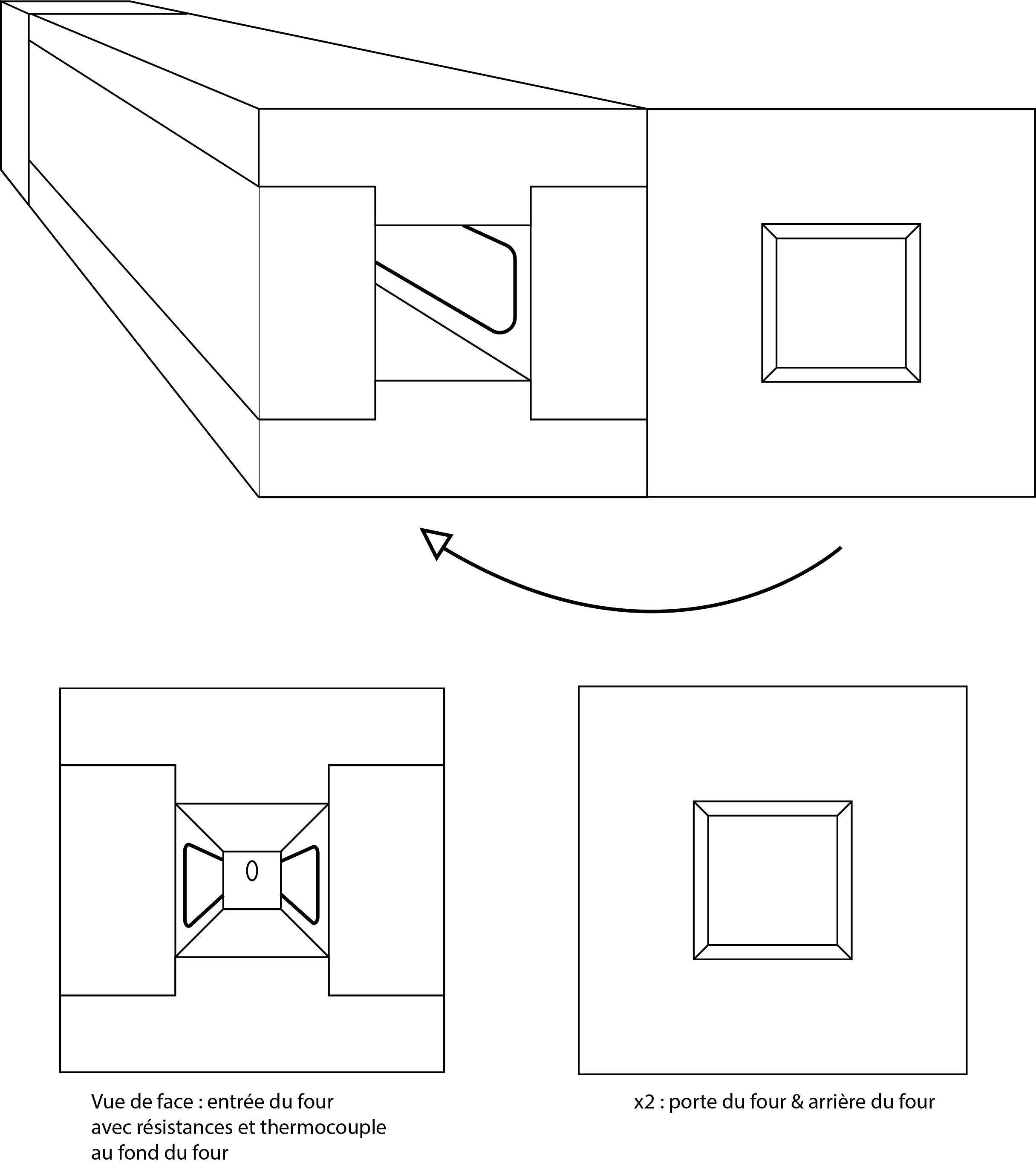 Vue de face : entrée du four
avec résistances et thermocouple
au fond du four

x2 : porte du four & arrière du four